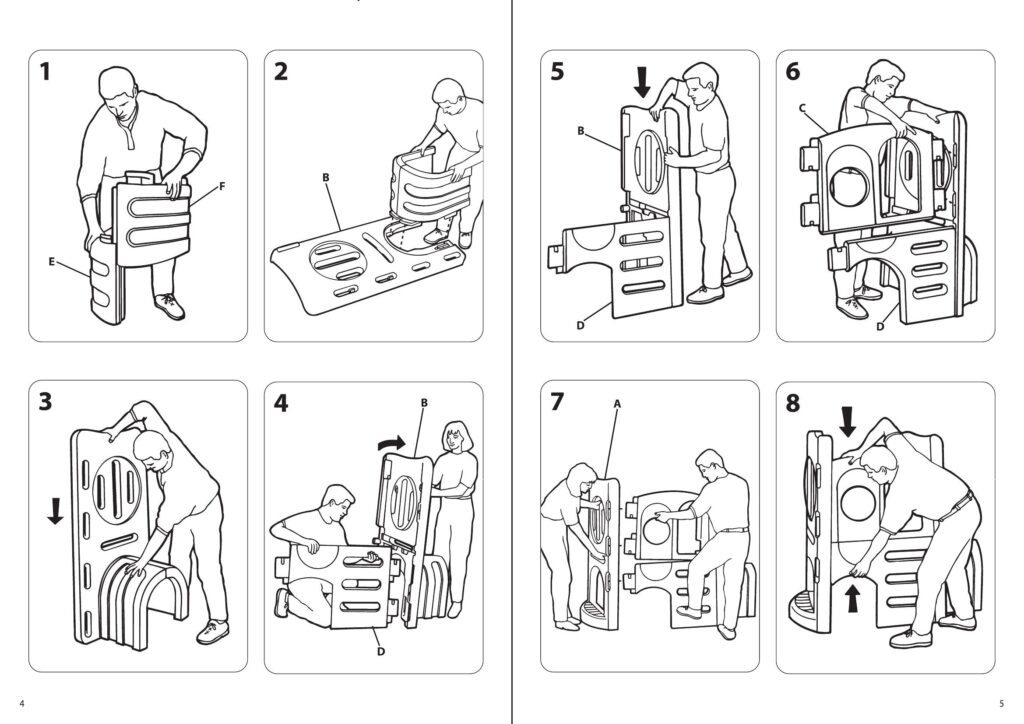 1
F
E

2
B

3

4
B
D

4

5
B
D

6
C
D

7
A

8

5