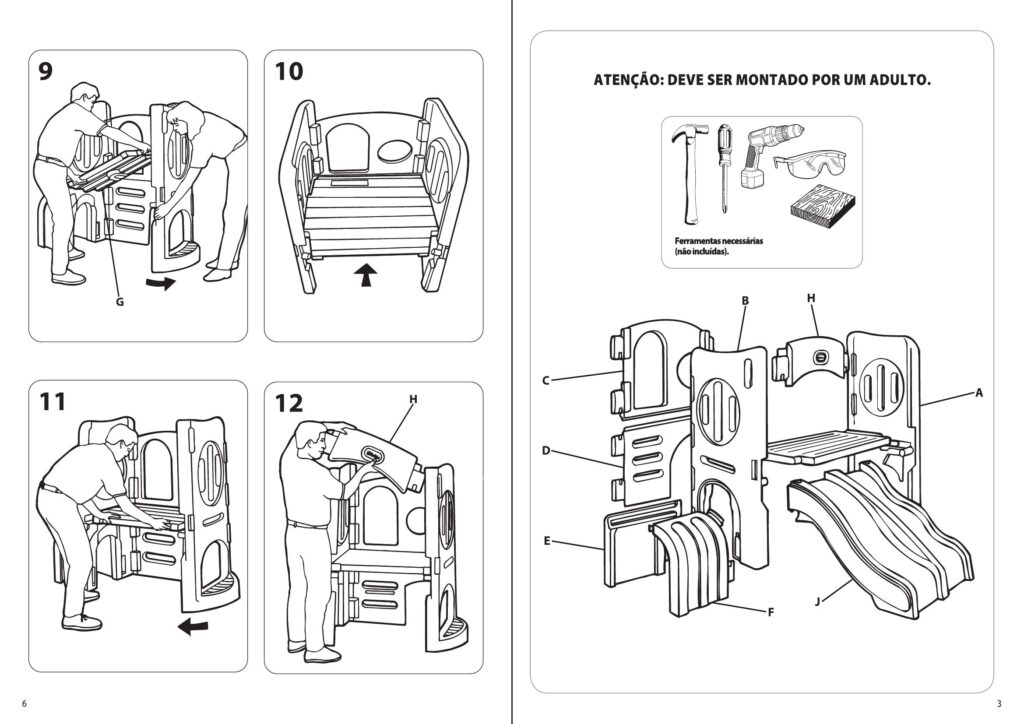 9

G

10

11

12

H

6

ATENÇÃO: DEVE SER MONTADO POR UM ADULTO.

Ferramentas necessárias (não incluídas).

B

H

C

A

D

E

F

J

3